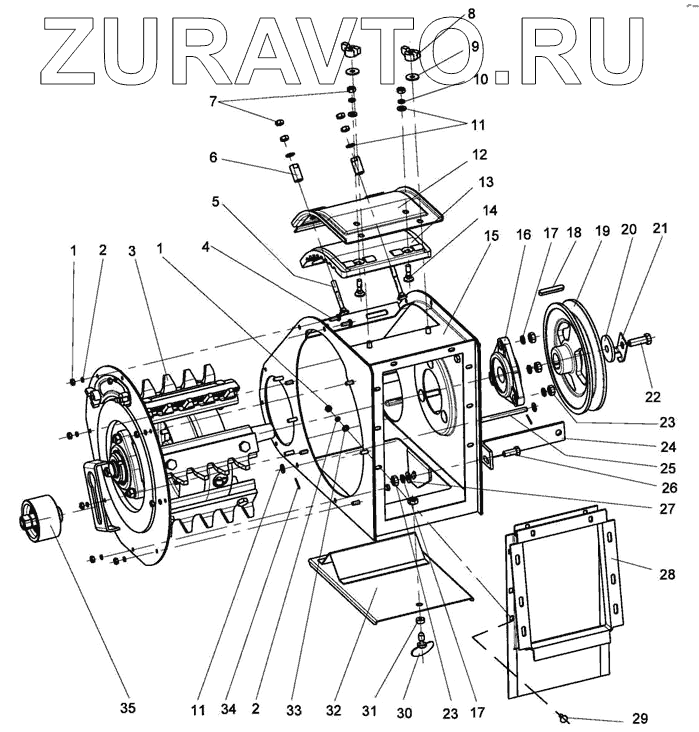 ZURAVTO.RU

8
9
10
7
11
6
12
13
5
14
15
16
17
18
19
20
21
1
2
3
1
4
22
23
24
25
26
27
28
35
11
34
2
33
32
31
30
23
17
29